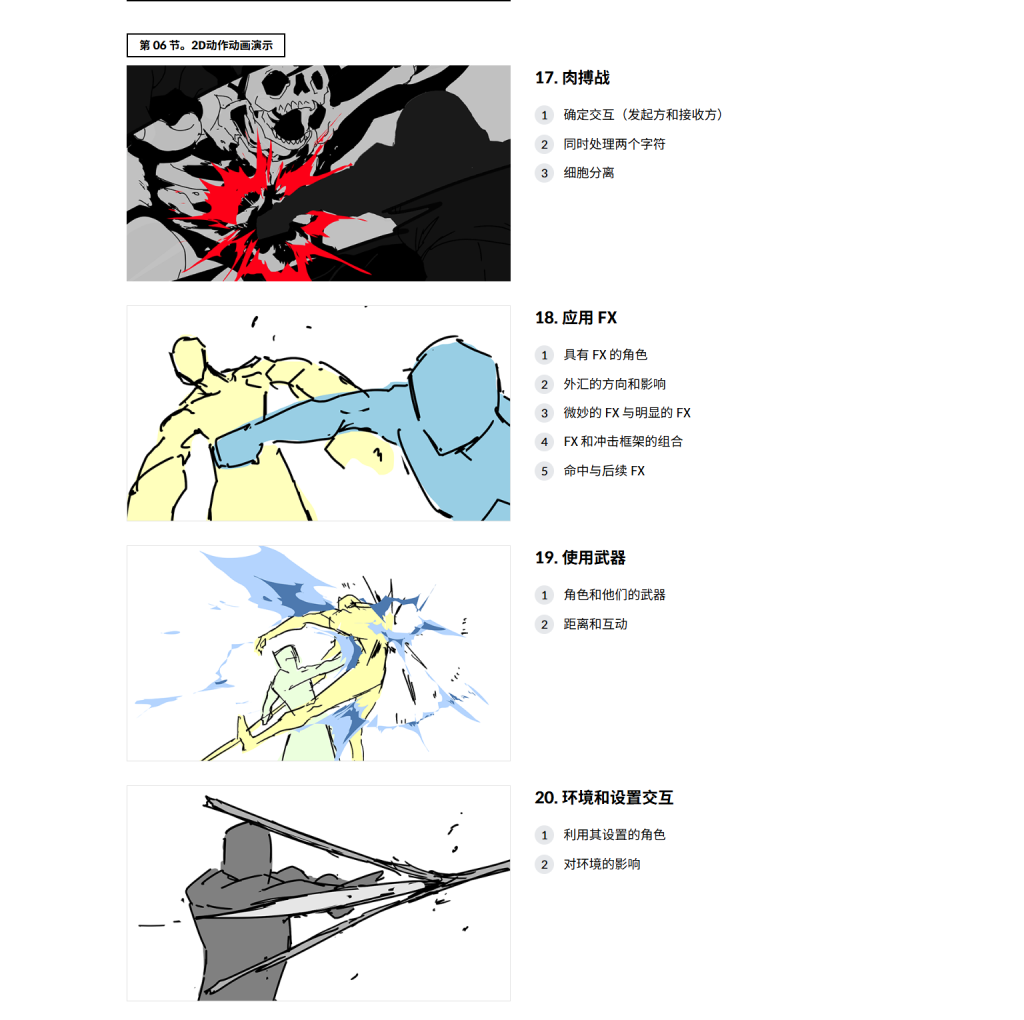 第 06 节。2D动作动画演示

17. 肉搏战

1 确定交互（发起方和接收方）
2 同时处理两个字符
3 细胞分离

18. 应用 FX

1 具有 FX 的角色
2 外汇的方向和影响
3 微妙的 FX 与明显的 FX
4 FX 和冲击框架的组合
5 命中与后续 FX

19. 使用武器

1 角色和他们的武器
2 距离和互动

20. 环境和设置交互

1 利用其设置的角色
2 对环境的影响