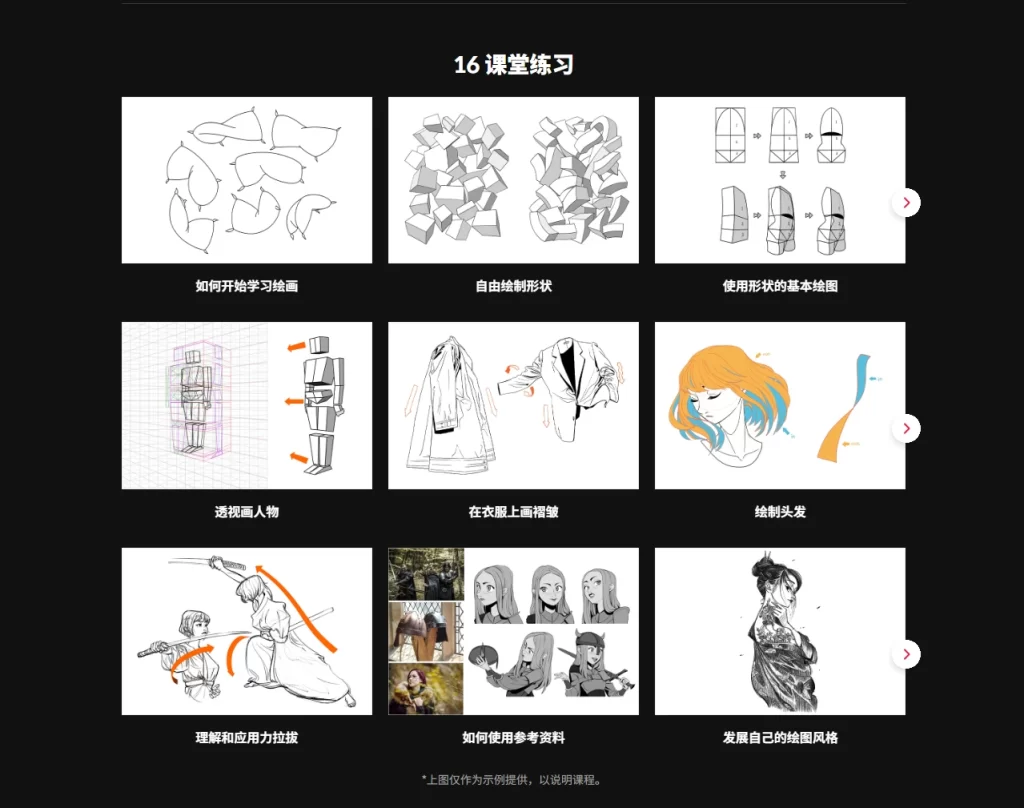 16 课堂练习

如何开始学习绘画

自由绘制形状

使用形状的基本绘图

透视画人物

在衣服上画褶皱

绘制头发

理解和应用力拉拔

如何使用参考资料

发展自己的绘图风格

*上图仅作为示例提供，以说明课程。